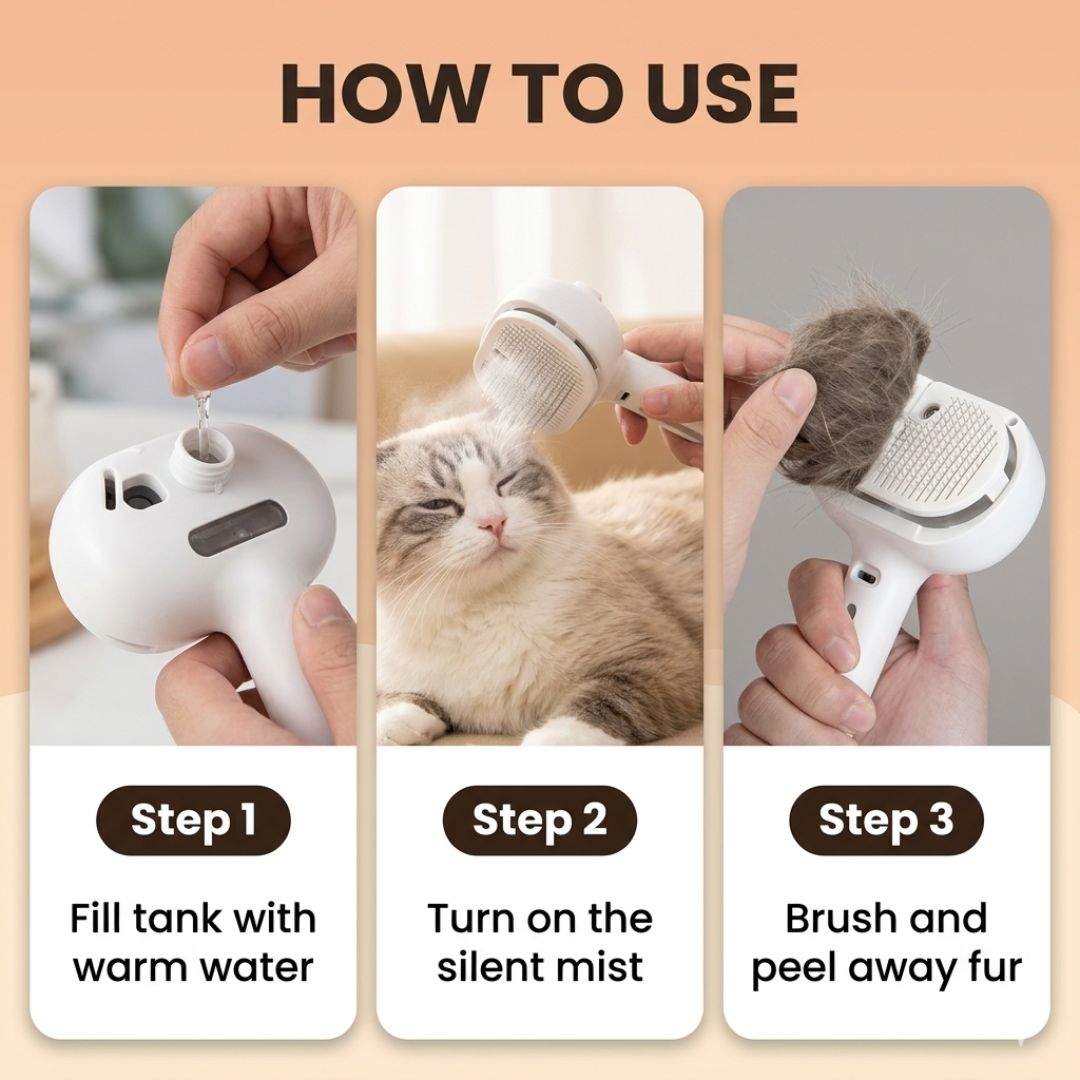 HOW TO USE

Step 1

Fill tank with warm water

Step 2

Turn on the silent mist

Step 3

Brush and peel away fur